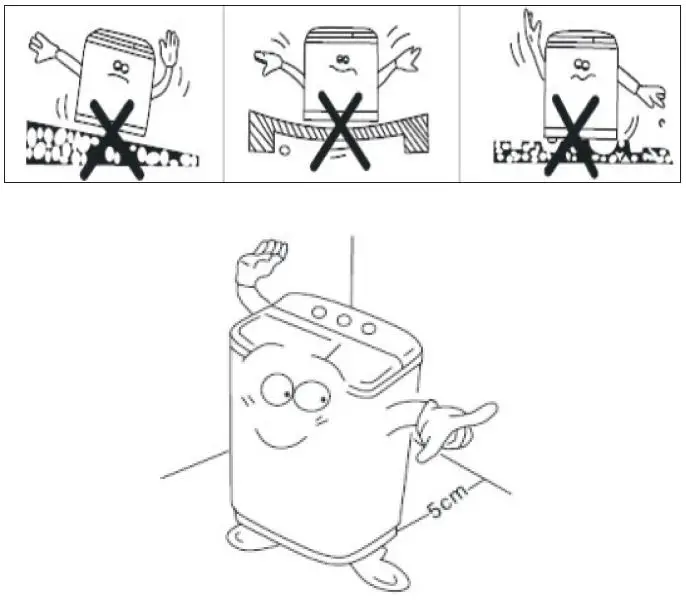 5cm