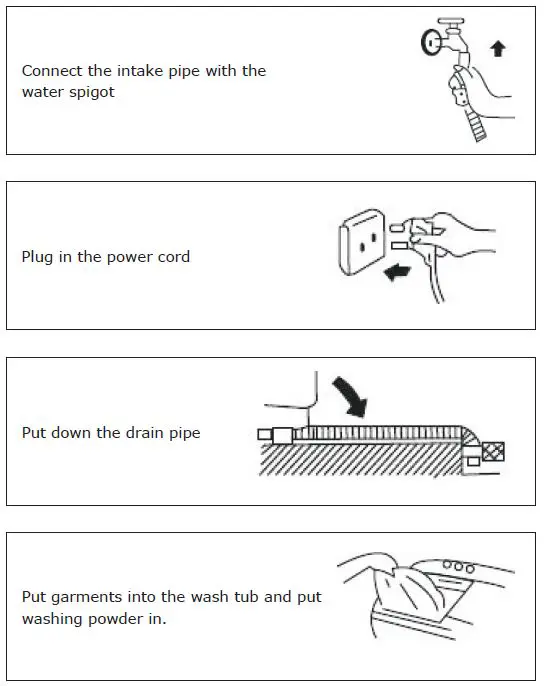 Connect the intake pipe with the water spigot

Plug in the power cord

Put down the drain pipe

Put garments into the wash tub and put washing powder in.