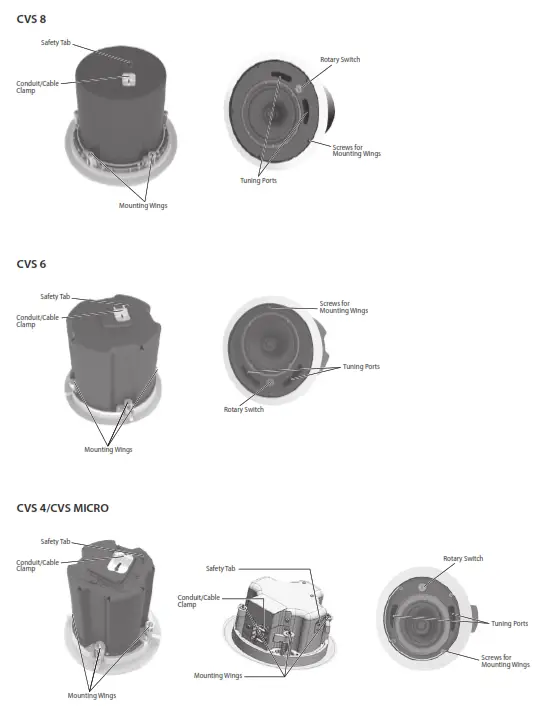 CVS 8

Safety Tab
Conduit/Cable Clamp
Mounting Wings

Rotary Switch
Screws for Mounting Wings
Tuning Ports

CVS 6

Safety Tab
Conduit/Cable Clamp
Mounting Wings

Screws for Mounting Wings
Tuning Ports
Rotary Switch

CVS 4/CVS MICRO

Safety Tab
Conduit/Cable Clamp
Mounting Wings

Safety Tab
Conduit/Cable Clamp
Mounting Wings

Rotary Switch
Tuning Ports
Screws for Mounting Wings