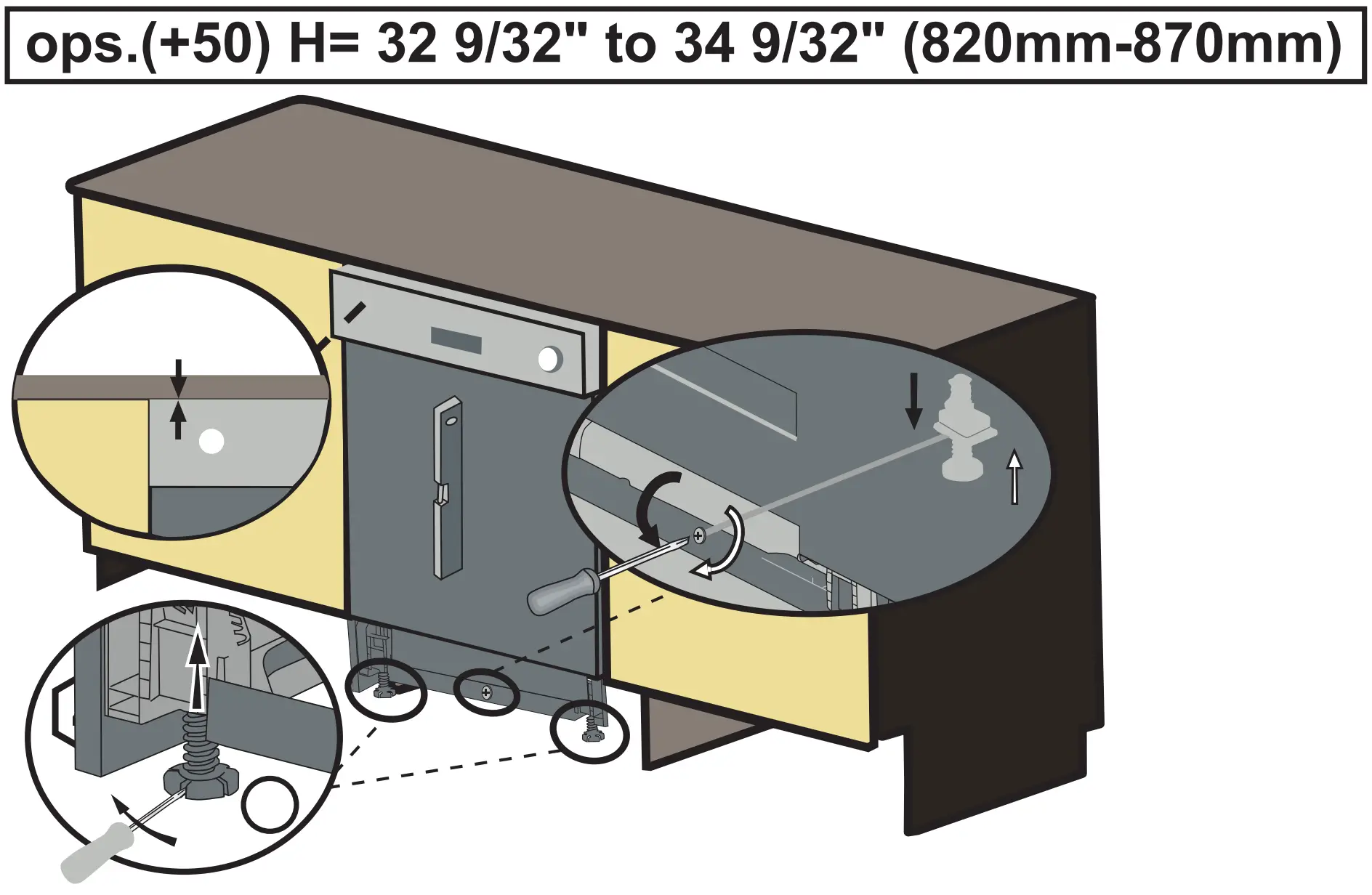 ops.(+50) H= 32 9/32" to 34 9/32" (820mm-870mm)