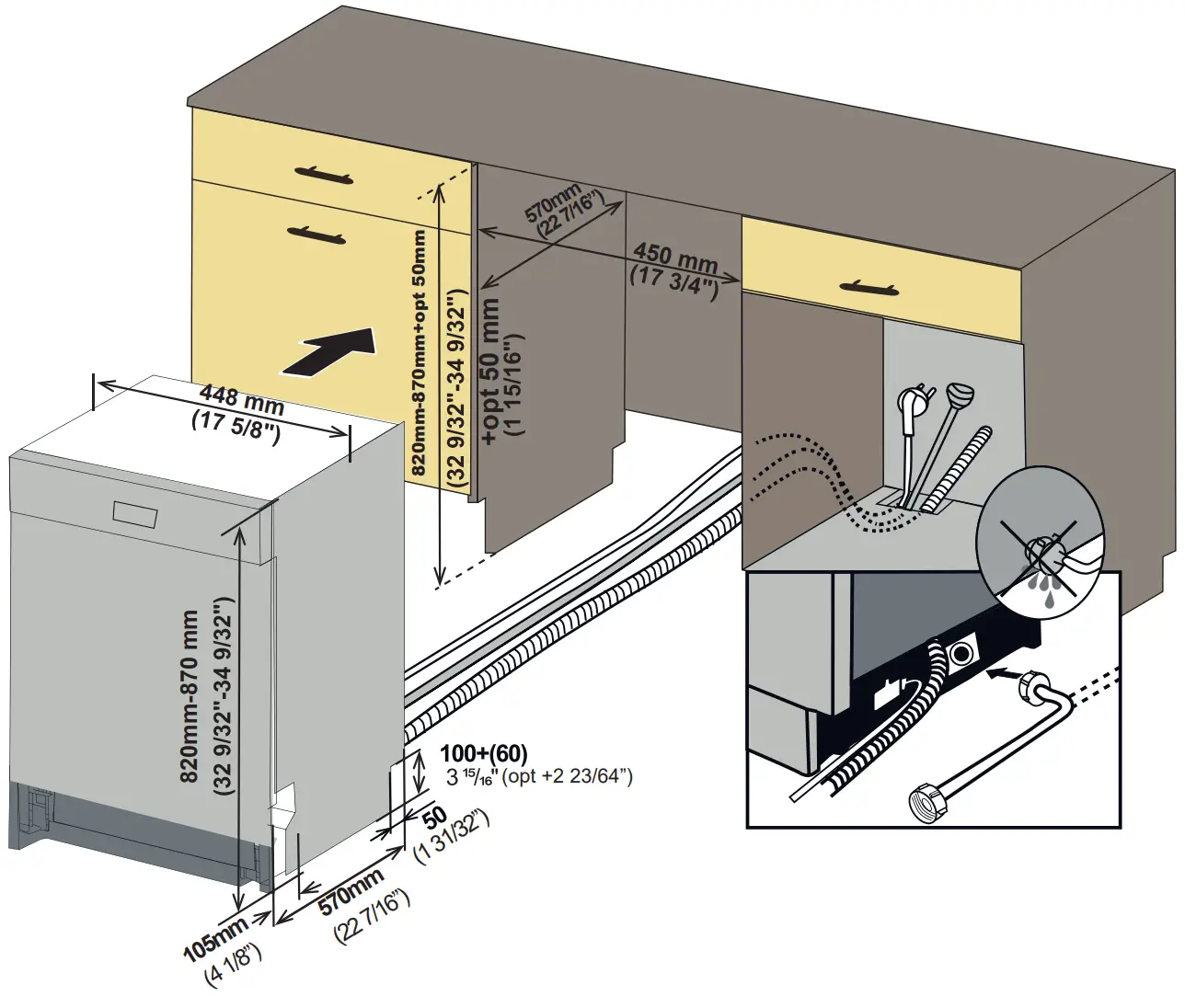 570mm
(22 7/16")

450 mm
(17 3/4")

820mm-870mm+opt 50mm
(32 9/32"-34 9/32")

+opt 50 mm
(1 15/16")

448 mm
(17 5/8")

820mm-870 mm
(32 9/32"-34 9/32")

100+(60)
3 $^{15}/_{16}$" (opt +2 23/64")

50
(1 31/32")

570mm
(22 7/16")

105mm
(4 1/8")