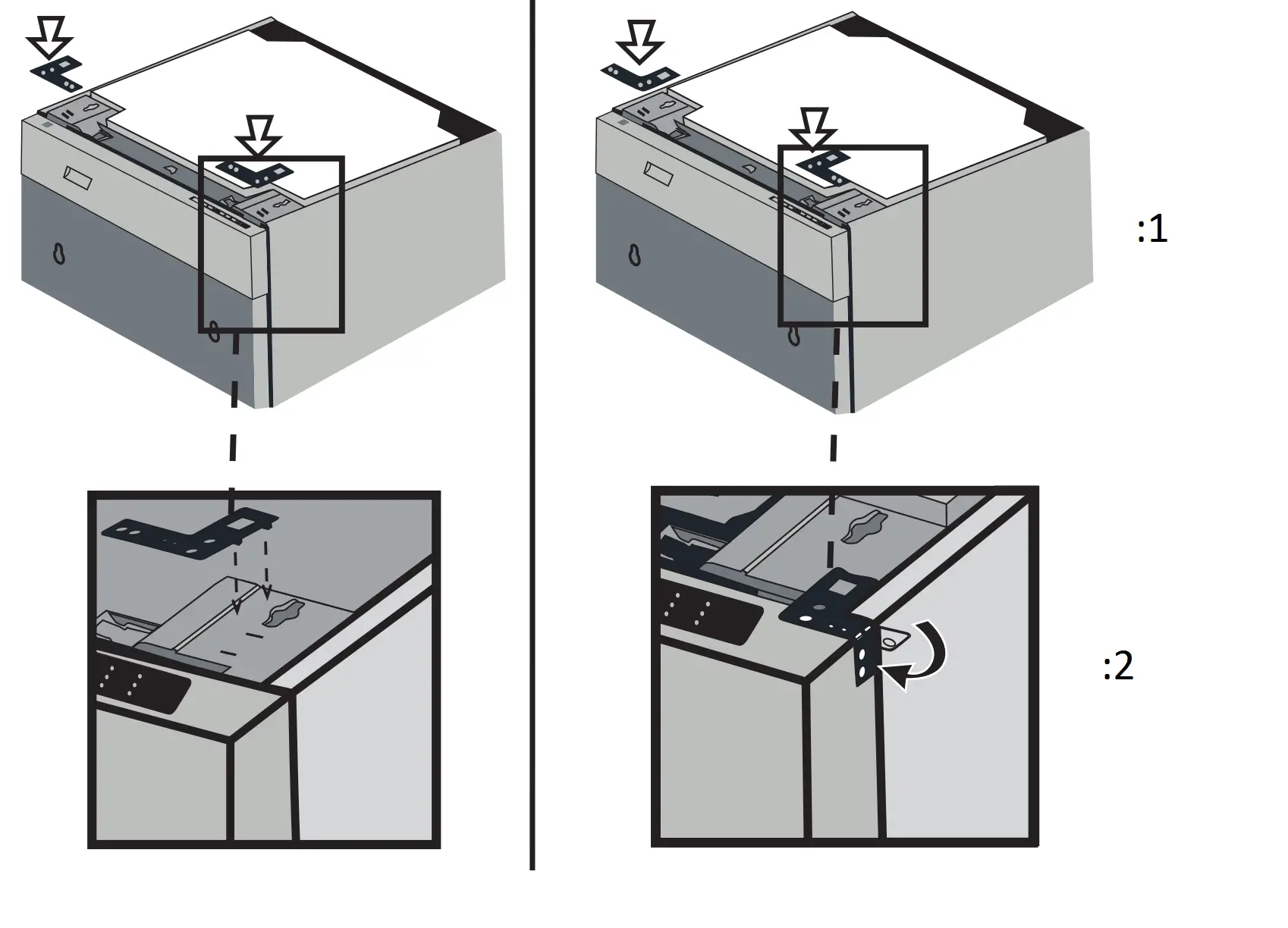 :1

:2