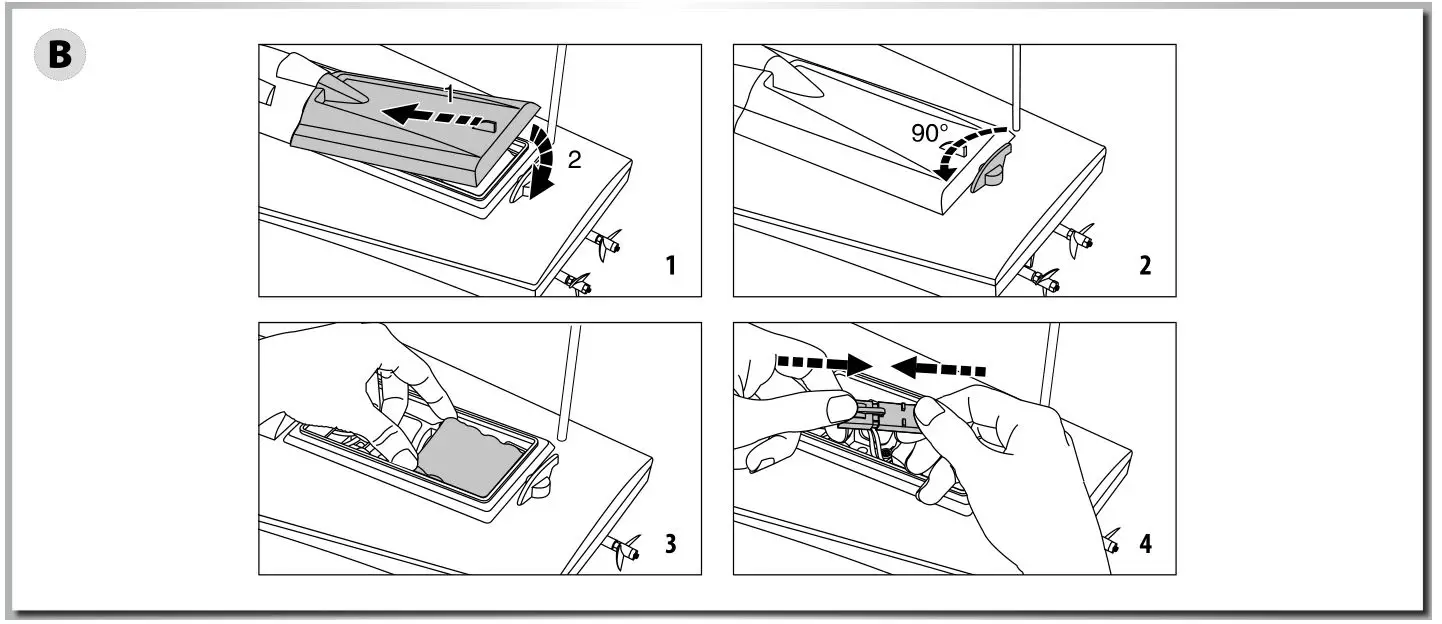 B

1
2
1

90°
2

3

4