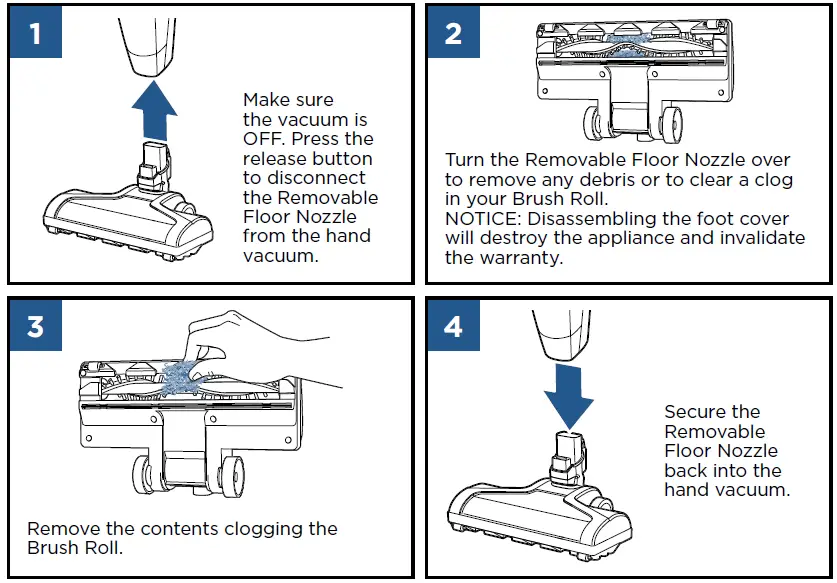 1

Make sure the vacuum is OFF. Press the release button to disconnect the Removable Floor Nozzle from the hand vacuum.

2

Turn the Removable Floor Nozzle over to remove any debris or to clear a clog in your Brush Roll.
NOTICE: Disassembling the foot cover will destroy the appliance and invalidate the warranty.

3

Remove the contents clogging the Brush Roll.

4

Secure the Removable Floor Nozzle back into the hand vacuum.