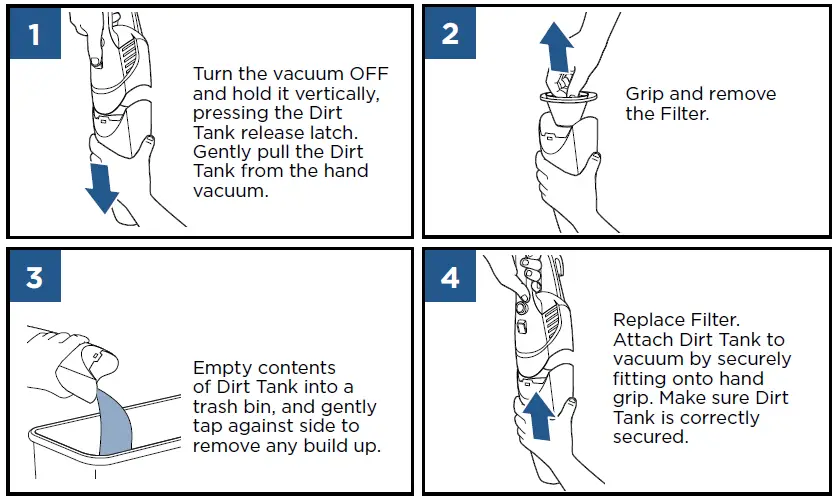 1

Turn the vacuum OFF and hold it vertically, pressing the Dirt Tank release latch. Gently pull the Dirt Tank from the hand vacuum.

2

Grip and remove the Filter.

3

Empty contents of Dirt Tank into a trash bin, and gently tap against side to remove any build up.

4

Replace Filter. Attach Dirt Tank to vacuum by securely fitting onto hand grip. Make sure Dirt Tank is correctly secured.