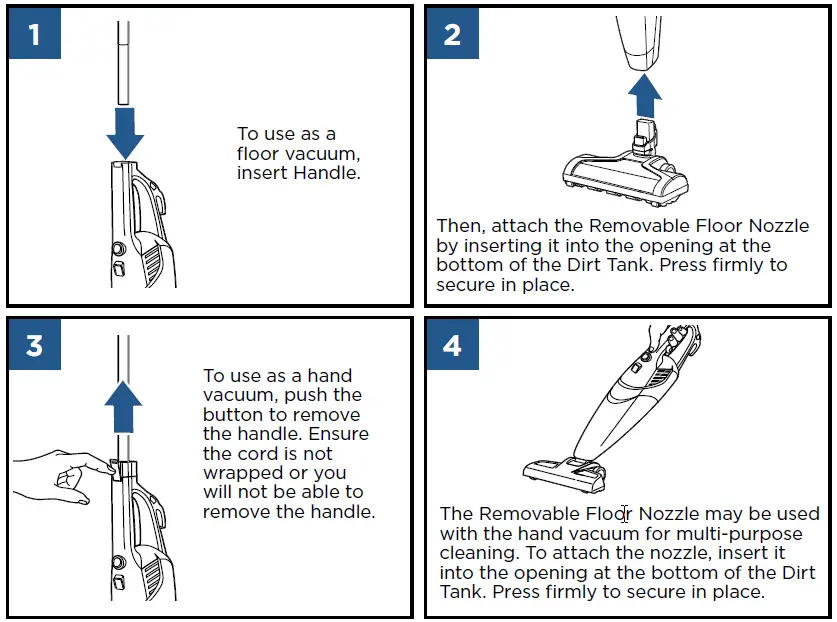 1

To use as a floor vacuum, insert Handle.

2

Then, attach the Removable Floor Nozzle by inserting it into the opening at the bottom of the Dirt Tank. Press firmly to secure in place.

3

To use as a hand vacuum, push the button to remove the handle. Ensure the cord is not wrapped or you will not be able to remove the handle.

4

The Removable Floor Nozzle may be used with the hand vacuum for multi-purpose cleaning. To attach the nozzle, insert it into the opening at the bottom of the Dirt Tank. Press firmly to secure in place.