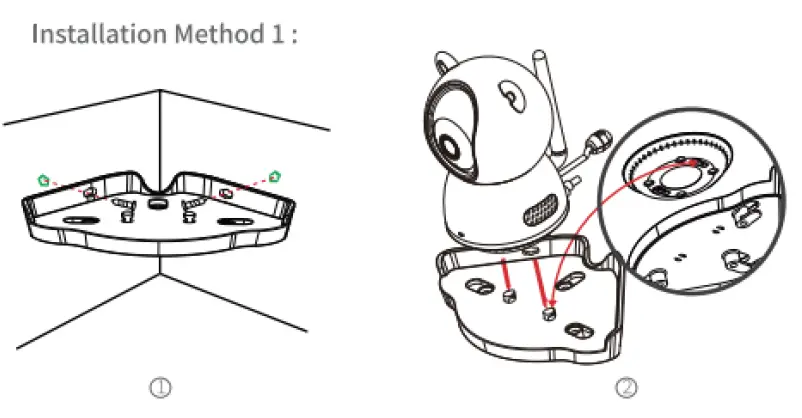 Installation Method 1 :

①

②