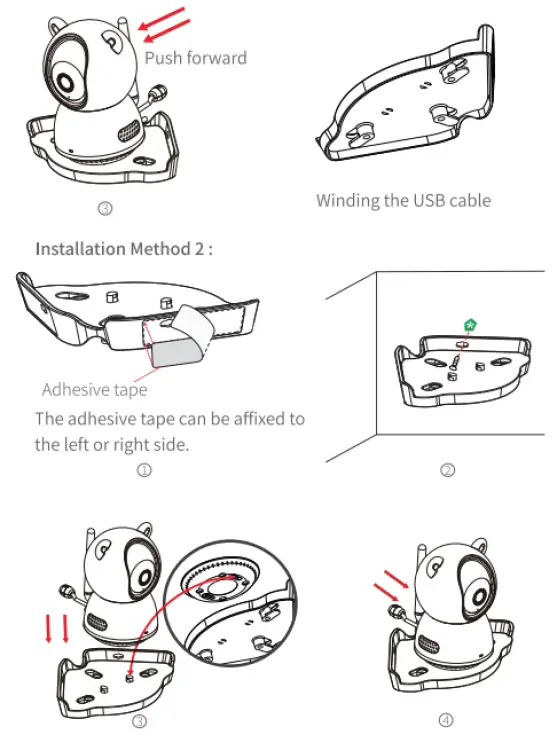 Push forward

③

Winding the USB cable

Installation Method 2 :

Adhesive tape

The adhesive tape can be affixed to the left or right side.

①

②

③

④