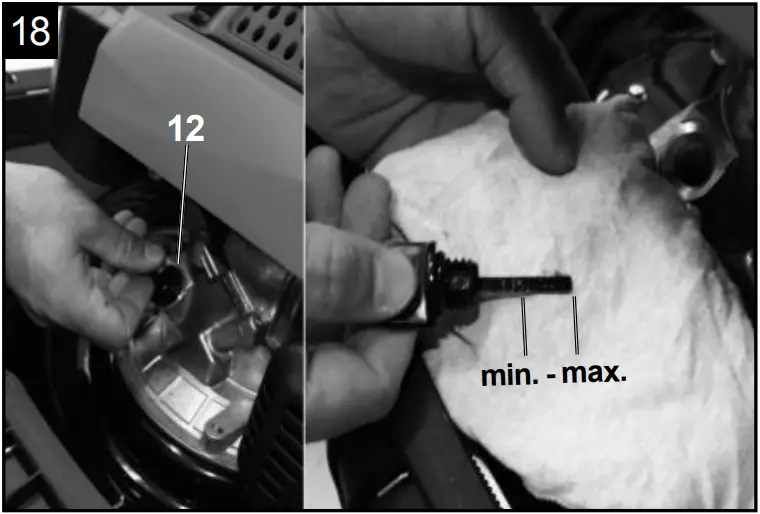 18

12

min. - max.