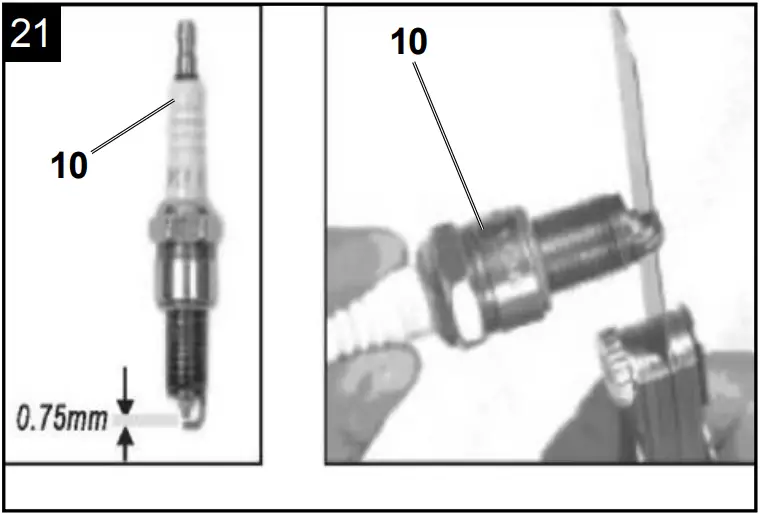 21

10

0.75mm

10