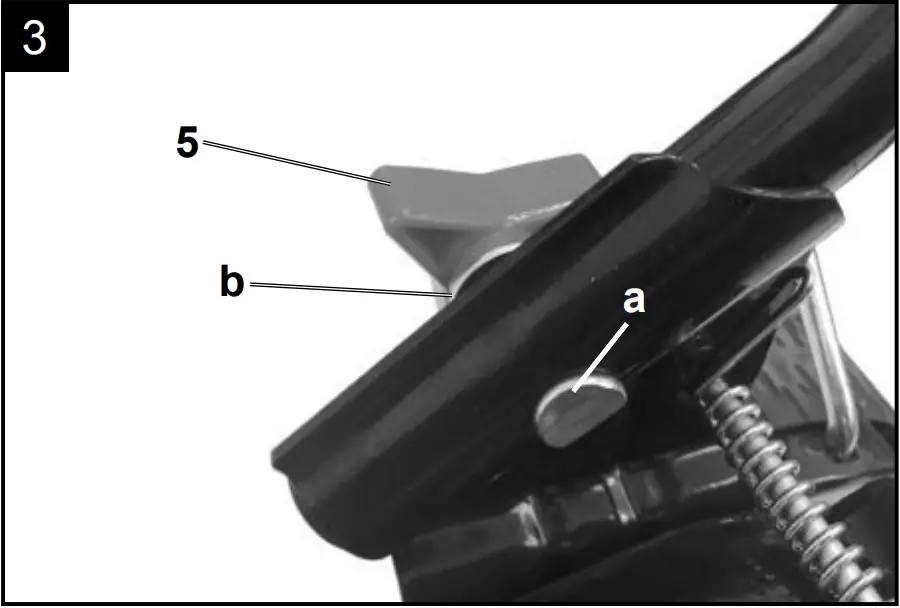 3
5
b
a