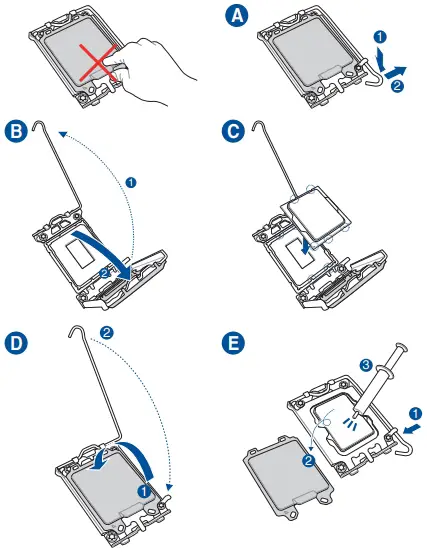 A
1
2
B
1
2
C
D
2
1
E
3
1
2