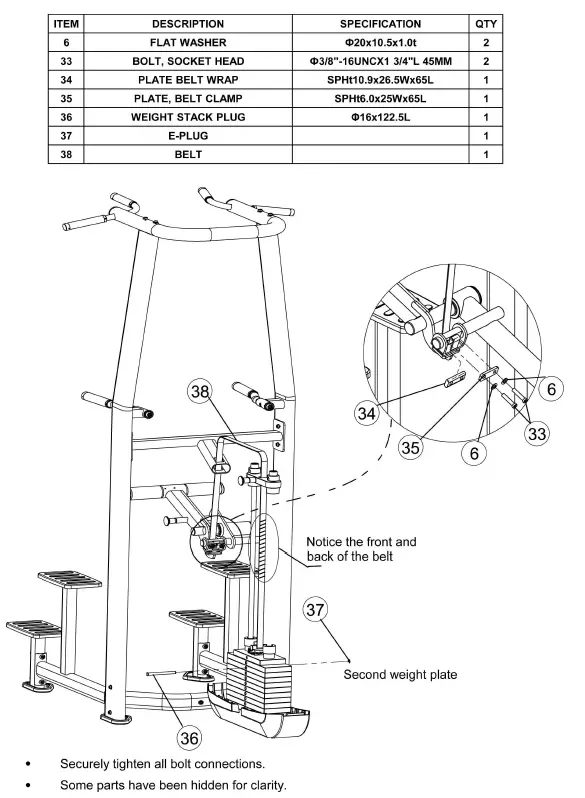 | ITEM | DESCRIPTION | SPECIFICATION | QTY |
|---|---|---|---|
| 6 | FLAT WASHER | Φ20x10.5x1.0t | 2 |
| 33 | BOLT, SOCKET HEAD | Φ3/8"-16UNCX1 3/4"L 45MM | 2 |
| 34 | PLATE BELT WRAP | SPHt10.9x26.5Wx65L | 1 |
| 35 | PLATE, BELT CLAMP | SPHt6.0x25Wx65L | 1 |
| 36 | WEIGHT STACK PLUG | Φ16x122.5L | 1 |
| 37 | E-PLUG | | 1 |
| 38 | BELT | | 1 |

38

34

35

6

6

33

Notice the front and back of the belt

37

Second weight plate

36

• Securely tighten all bolt connections.

• Some parts have been hidden for clarity.