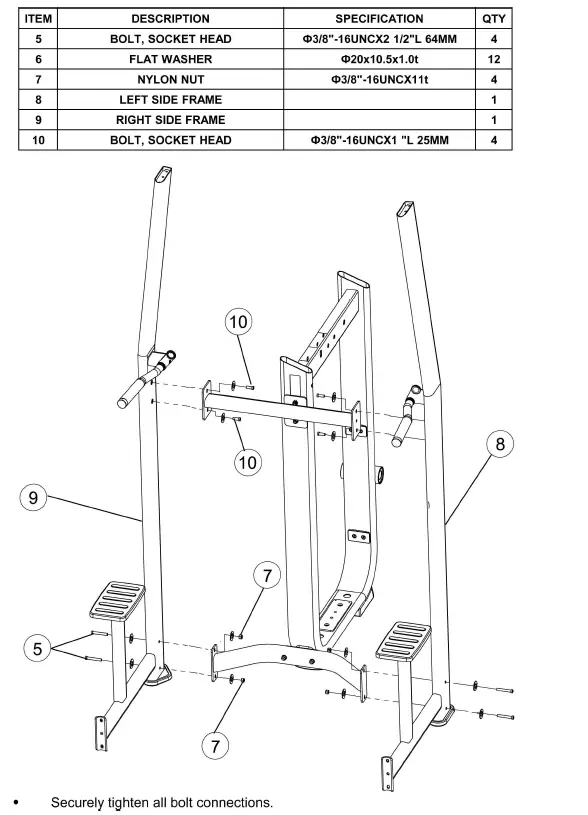 | ITEM | DESCRIPTION | SPECIFICATION | QTY |
|---|---|---|---|
| 5 | BOLT, SOCKET HEAD | Φ3/8"-16UNCX2 1/2"L 64MM | 4 |
| 6 | FLAT WASHER | Φ20x10.5x1.0t | 12 |
| 7 | NYLON NUT | Φ3/8"-16UNCX11t | 4 |
| 8 | LEFT SIDE FRAME | | 1 |
| 9 | RIGHT SIDE FRAME | | 1 |
| 10 | BOLT, SOCKET HEAD | Φ3/8"-16UNCX1 "L 25MM | 4 |

10

10

8

9

7

5

7

• Securely tighten all bolt connections.