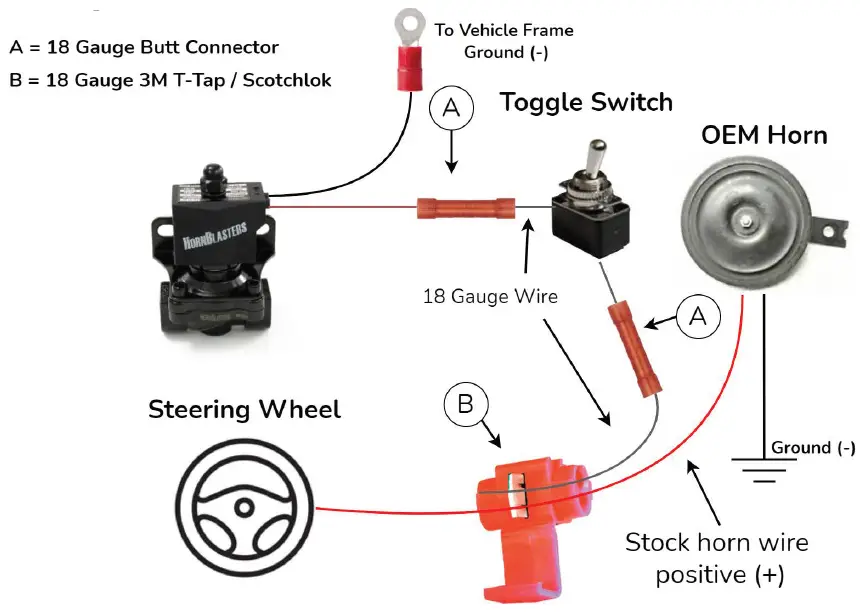 A = 18 Gauge Butt Connector
B = 18 Gauge 3M T-Tap / Scotchlok

To Vehicle Frame Ground (-)

A

Toggle Switch

OEM Horn

HORNBLASTERS

18 Gauge Wire

A

Steering Wheel

B

Ground (-)

Stock horn wire positive (+)