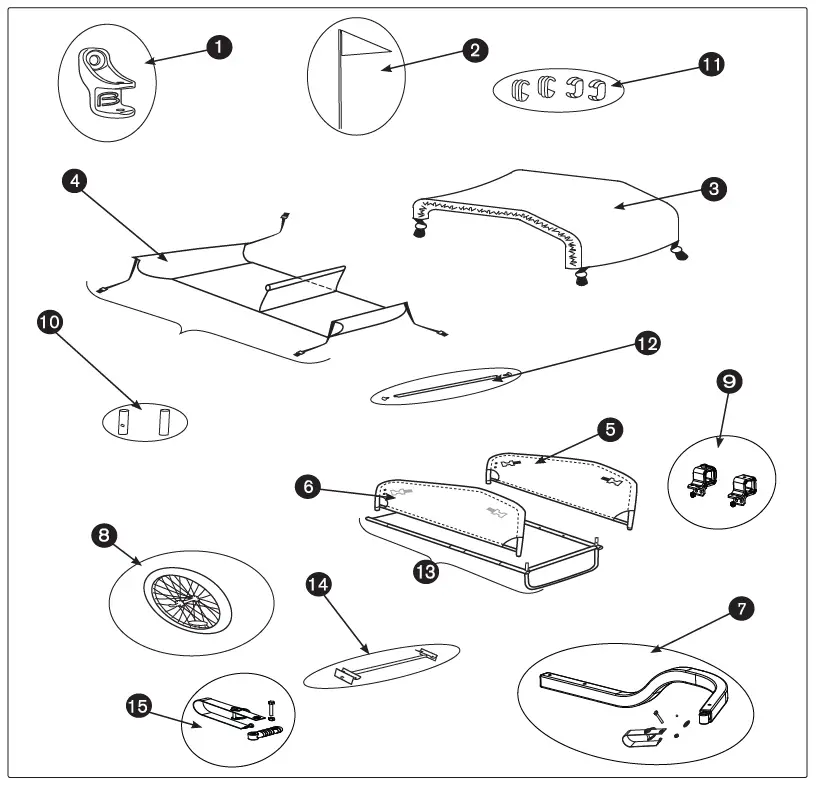 1
2
11
4
3
10
12
9
5
6
8
13
14
7
15