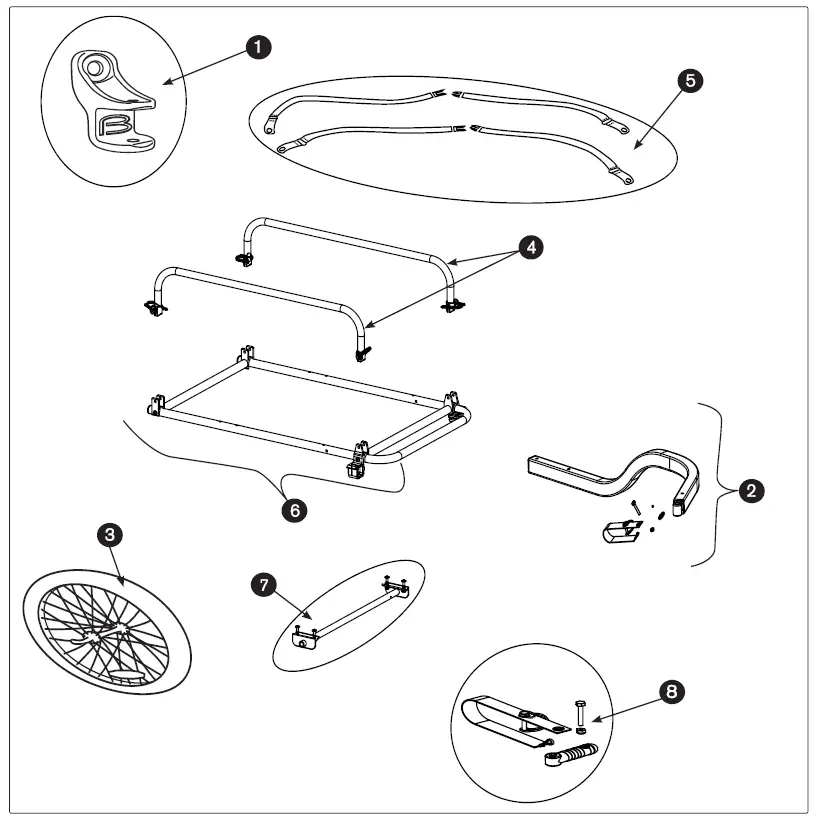 1
5
4
6
2
3
7
8