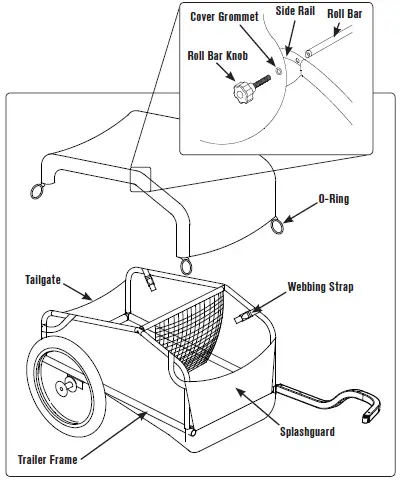 Cover Grommet
Side Rail
Roll Bar
Roll Bar Knob
O-Ring
Tailgate
Webbing Strap
Splashguard
Trailer Frame