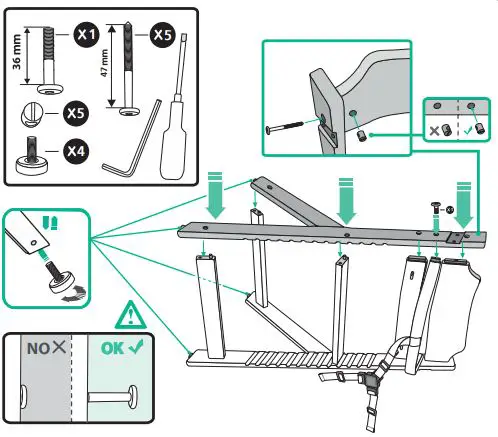 36 mm
X1
47 mm
X5
X5
X4
NO
OK