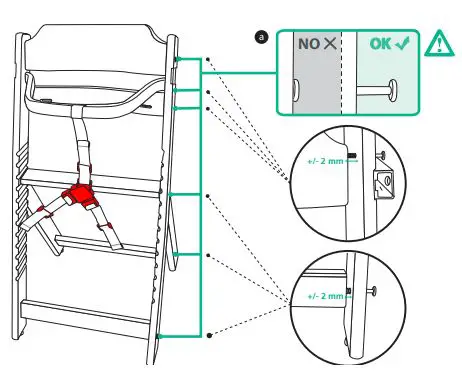 a

NO ✕

OK ✓

+/- 2 mm

+/- 2 mm