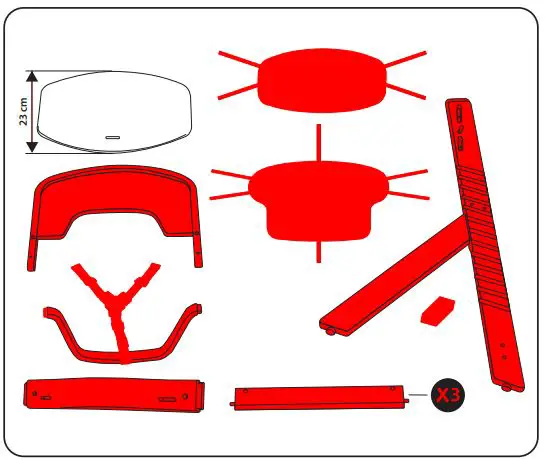 23 cm

X3