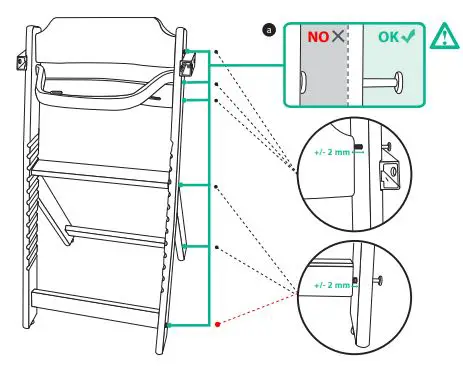 a

NO

OK

+/- 2 mm

+/- 2 mm