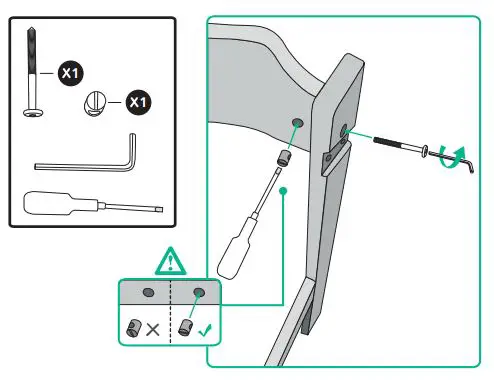 X1
X1