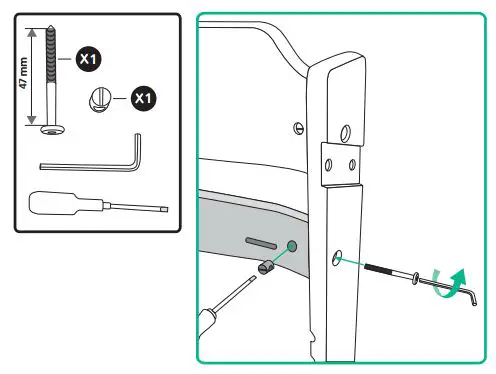 47 mm
X1
X1