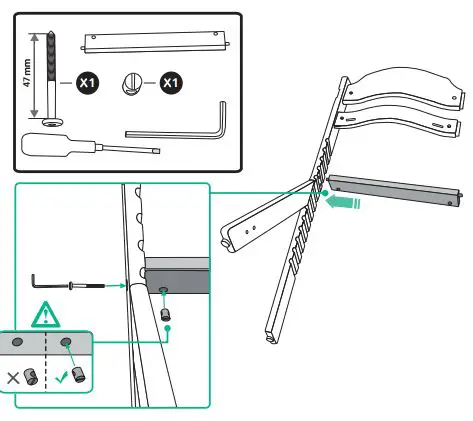 47 mm
X1
X1