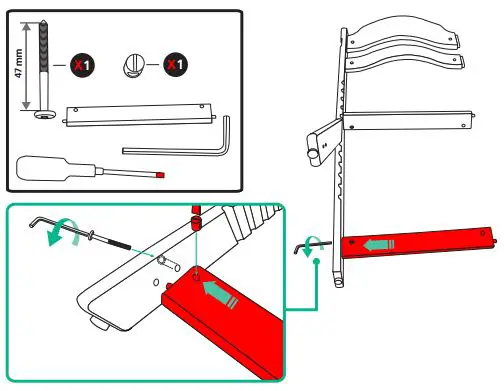 47 mm

X1

X1