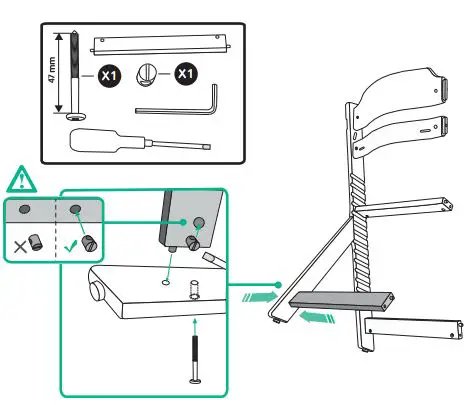 47 mm

X1

X1