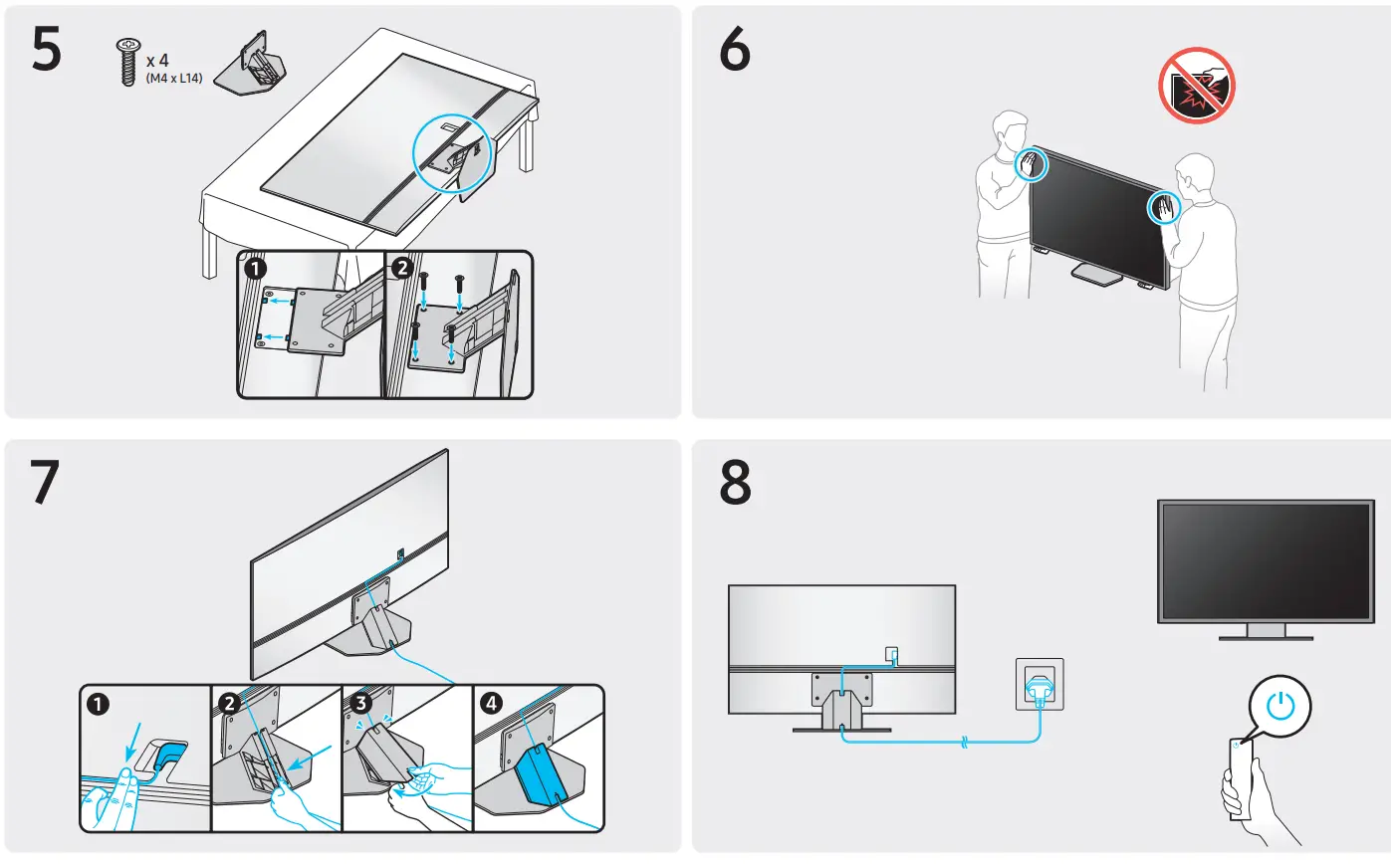 5

x 4
(M4 x L14)

1 2

6

7

1 2 3 4

8