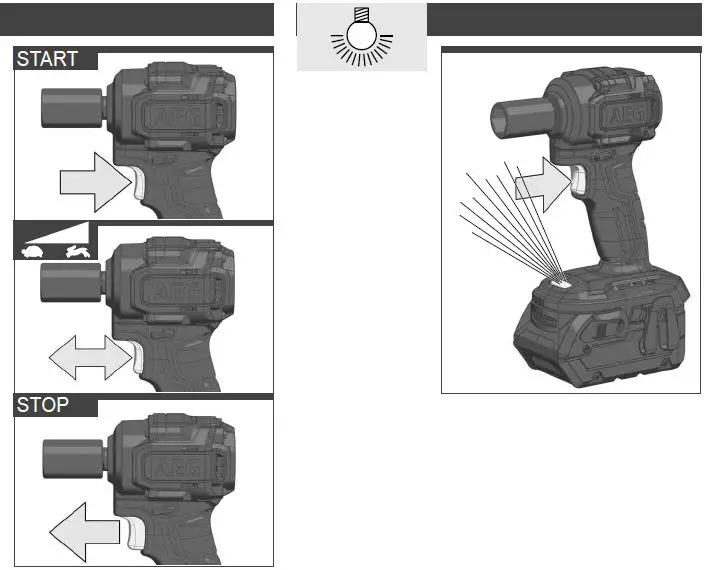 START
AEG
AEG
STOP
AEG
AEG