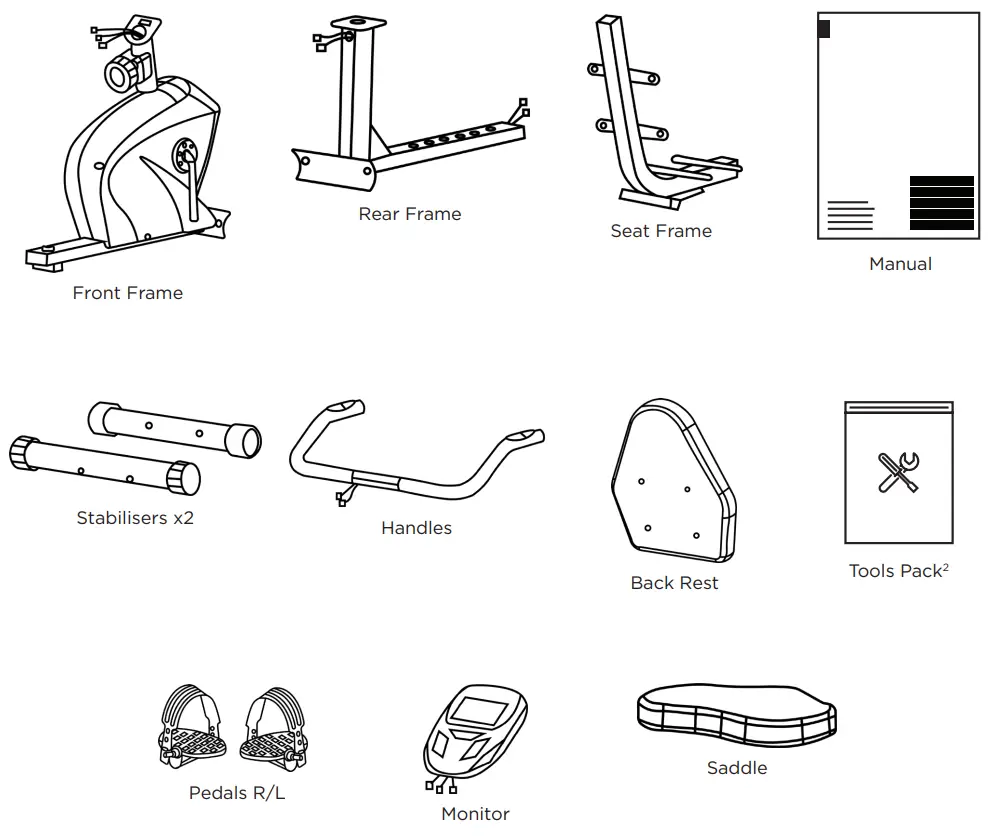 Front Frame

Rear Frame

Seat Frame

Manual

Stabilisers x2

Handles

Back Rest

Tools Pack$^2$

Pedals R/L

Monitor

Saddle