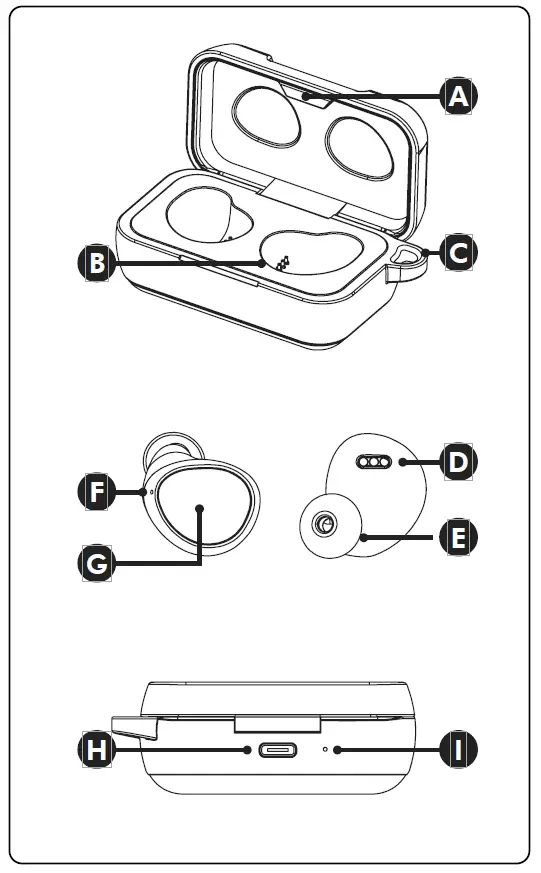 A
B
C
F
D
G
E
H
I