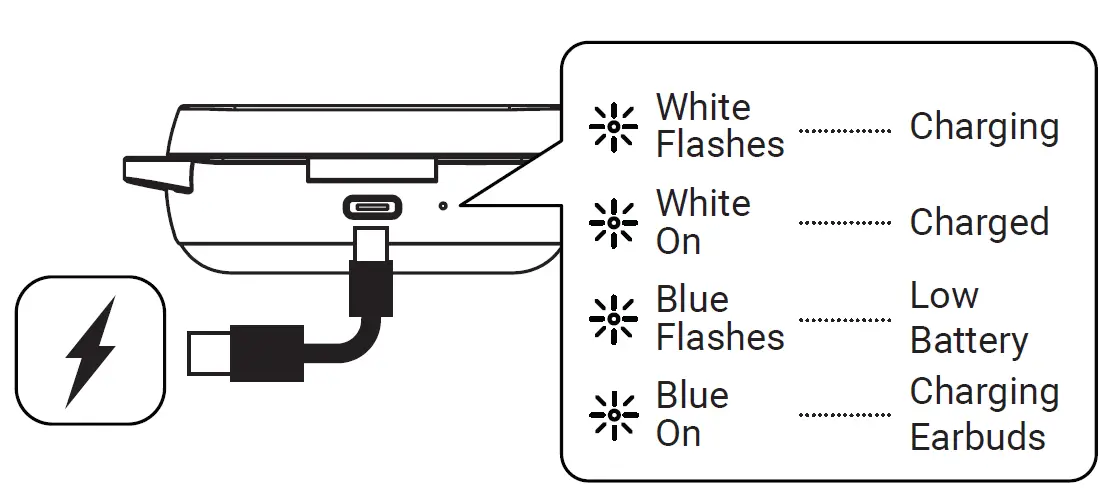 White Flashes ............ Charging
White On ............ Charged
Blue Flashes ............ Low Battery
Blue On ............ Charging Earbuds