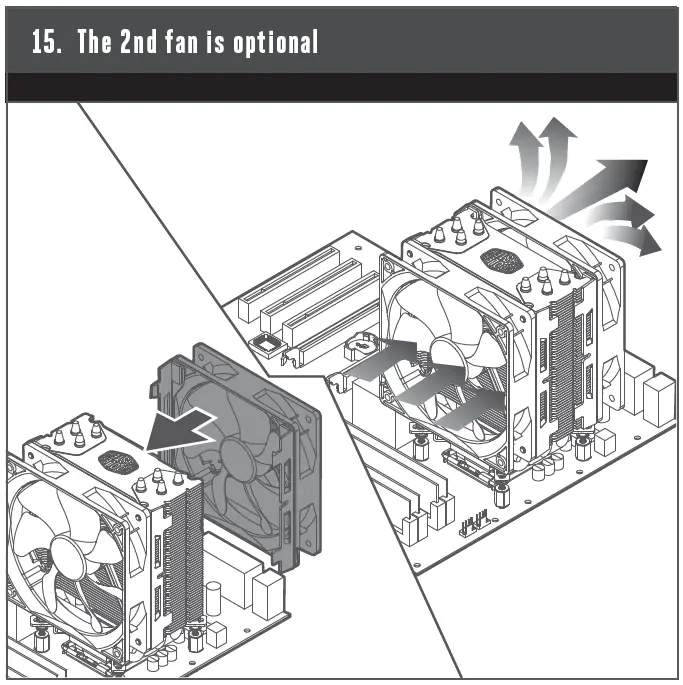 15. The 2nd fan is optional