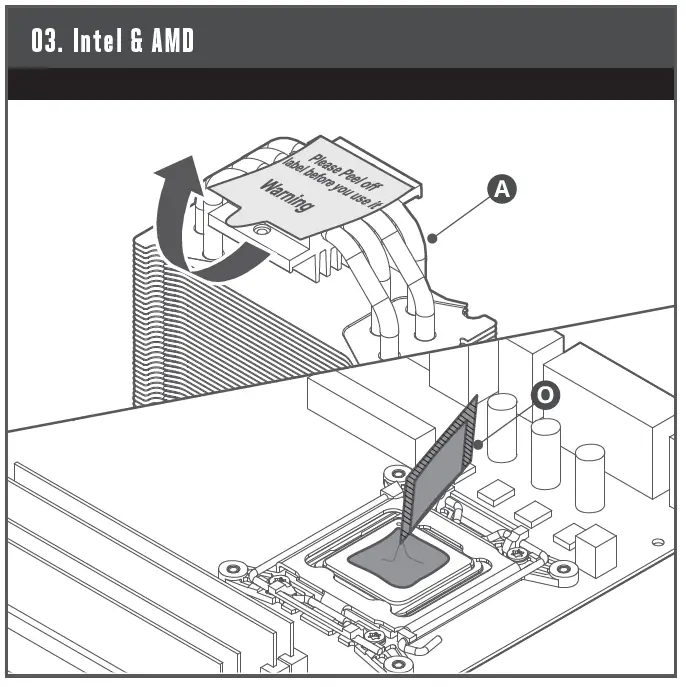 03. Intel & AMD

Please Peel off label before you use it

Warning

A

O