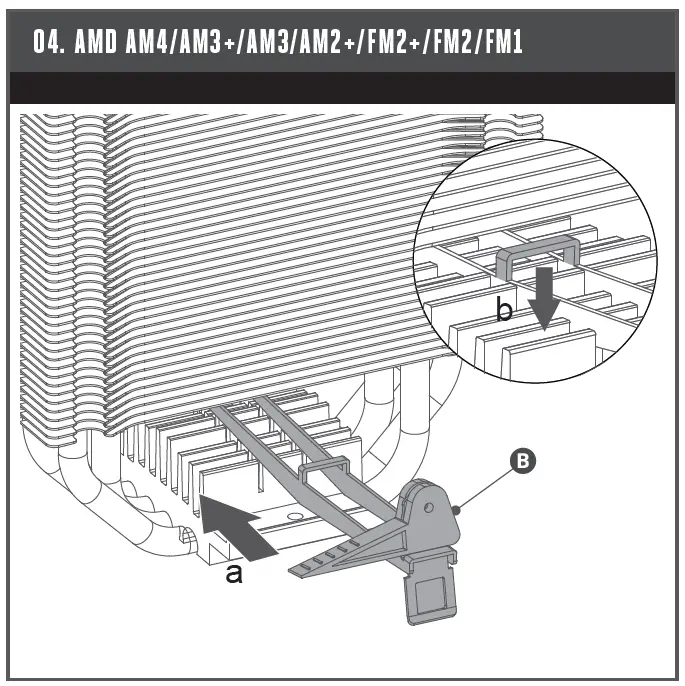 04. AMD AM4/AM3+/AM3/AM2+/FM2+/FM2/FM1

b

B

a