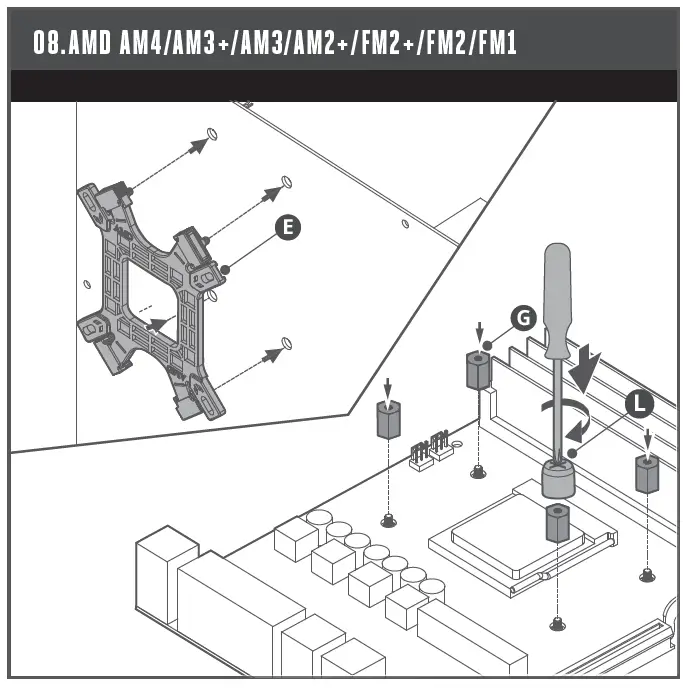 08.AMD AM4/AM3+/AM3/AM2+/FM2+/FM2/FM1

E

G

L