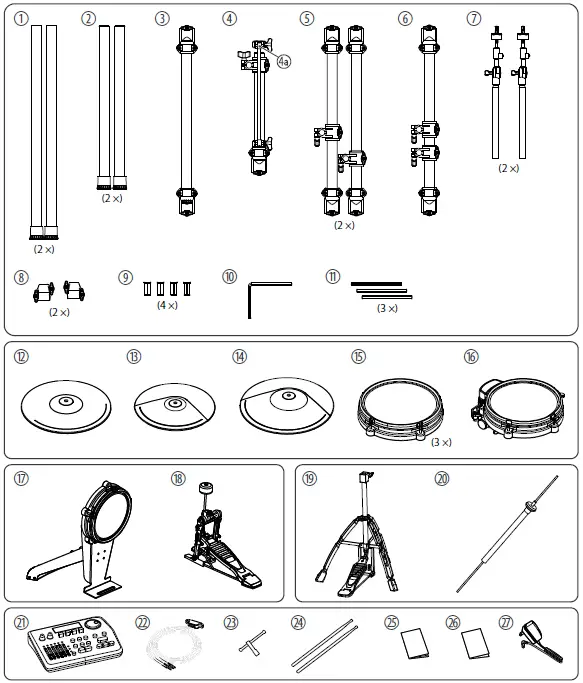 ① (2 ×)
② (2 ×)
③
④ 4a
⑤ (2 ×)
⑥
⑦ (2 ×)
⑧ (2 ×)
⑨ (4 ×)
⑩
⑪ (3 ×)
⑫
⑬
⑭
⑮ (3 ×)
⑯
⑰
⑱
⑲
⑳
㉑
㉒
㉓
㉔
㉕
㉖
㉗