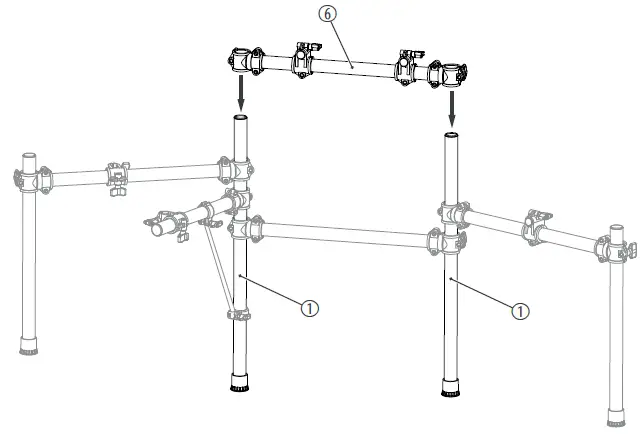 ⑥

①

①