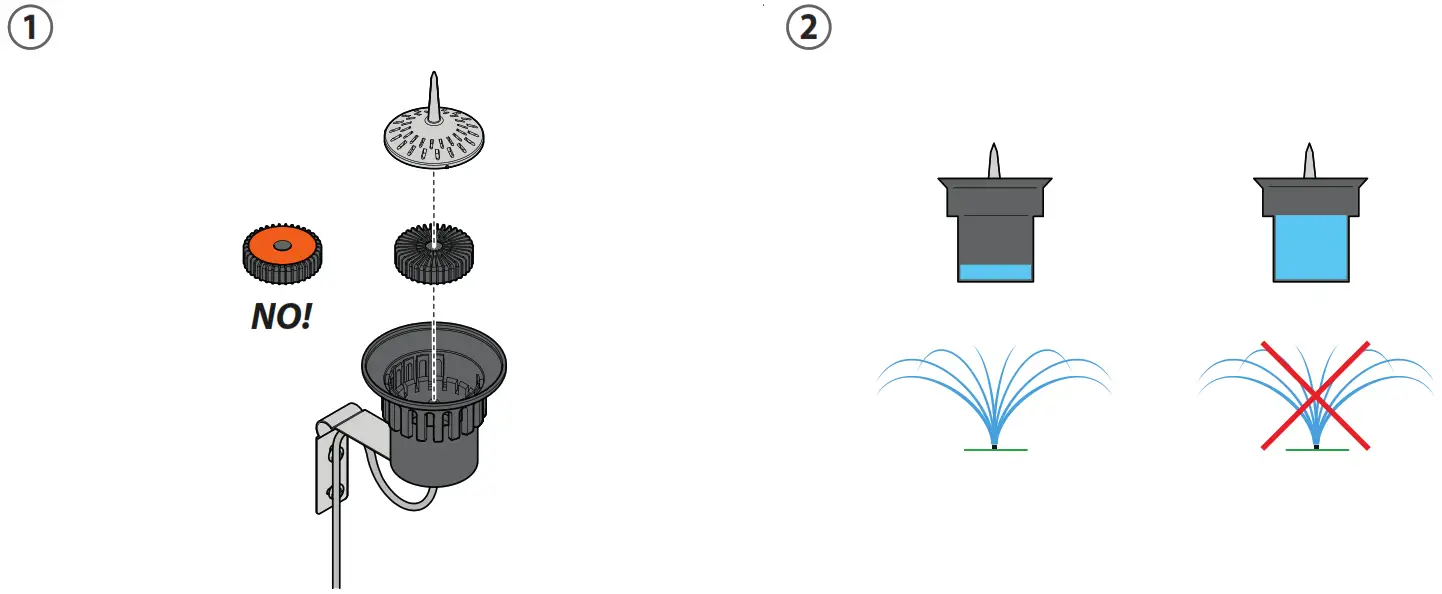 1

NO!

2