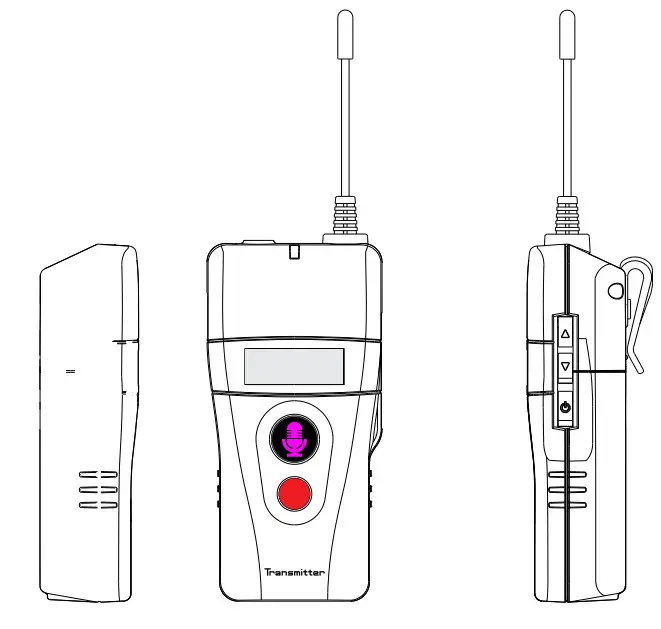 Transmitter