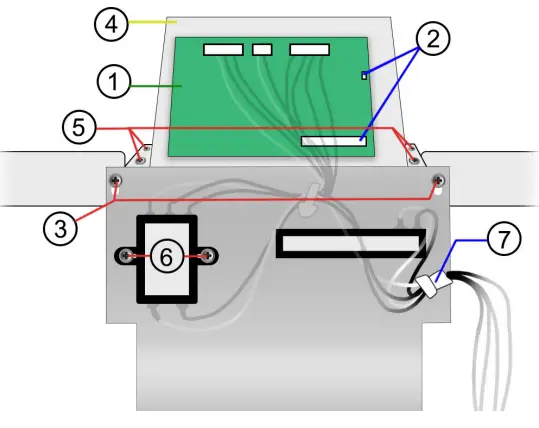 4
2
1
5
3
6
7