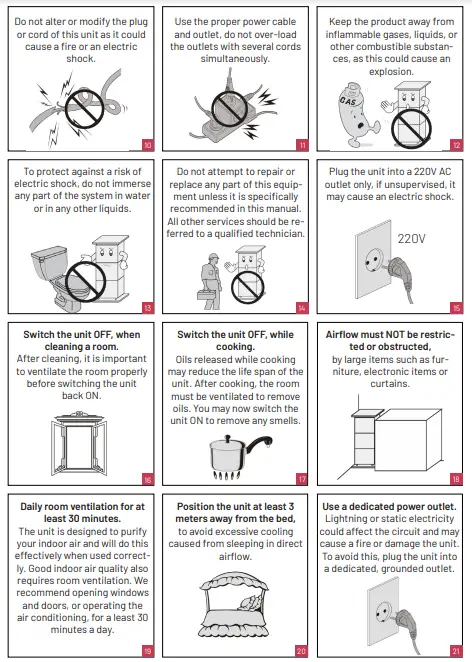 Do not alter or modify the plug or cord of this unit as it could cause a fire or an electric shock.

10

Use the proper power cable and outlet, do not over-load the outlets with several cords simultaneously.

11

Keep the product away from inflammable gases, liquids, or other combustible substances, as this could cause an explosion.

GAS

12

To protect against a risk of electric shock, do not immerse any part of the system in water or in any other liquids.

13

Do not attempt to repair or replace any part of this equipment unless it is specifically recommended in this manual. All other services should be referred to a qualified technician.

14

Plug the unit into a 220V AC outlet only, if unsupervised, it may cause an electric shock.

220V

15

**Switch the unit OFF, when cleaning a room.**
After cleaning, it is important to ventilate the room properly before switching the unit back ON.

16

**Switch the unit OFF, while cooking.**
Oils released while cooking may reduce the life span of the unit. After cooking, the room must be ventilated to remove oils. You may now switch the unit ON to remove any smells.

17

**Airflow must NOT be restricted or obstructed,**
by large items such as furniture, electronic items or curtains.

18

**Daily room ventilation for at least 30 minutes.**
The unit is designed to purify your indoor air and will do this effectively when used correctly. Good indoor air quality also requires room ventilation. We recommend opening windows and doors, or operating the air conditioning, for a least 30 minutes a day.

19

**Position the unit at least 3 meters away from the bed,**
to avoid excessive cooling caused from sleeping in direct airflow.

20

**Use a dedicated power outlet.**
Lightning or static electricity could affect the circuit and may cause a fire or damage the unit. To avoid this, plug the unit into a dedicated, grounded outlet.

21