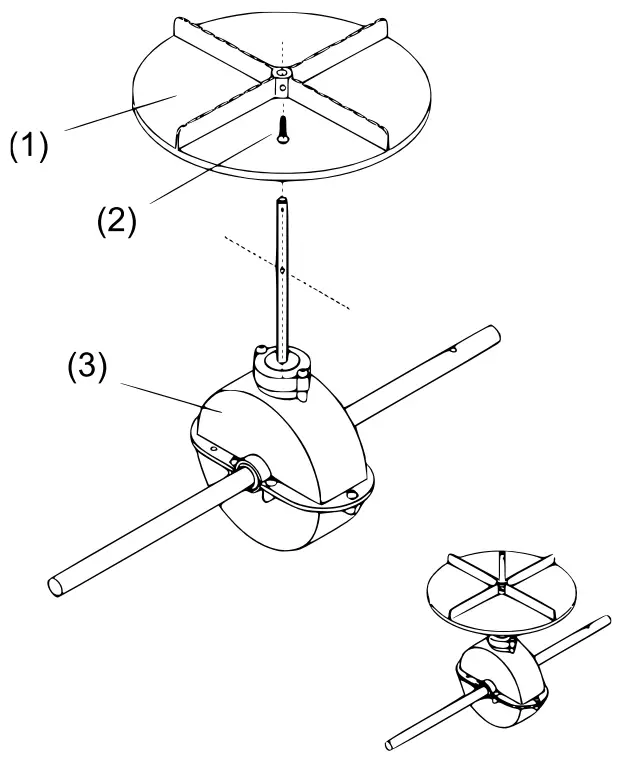 (1)

(2)

(3)