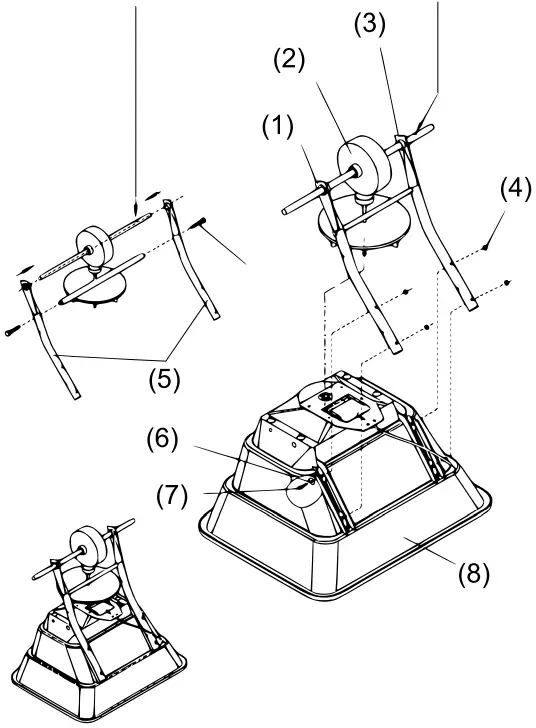 (3)
(2)
(1)
(4)
(5)
(6)
(7)
(8)