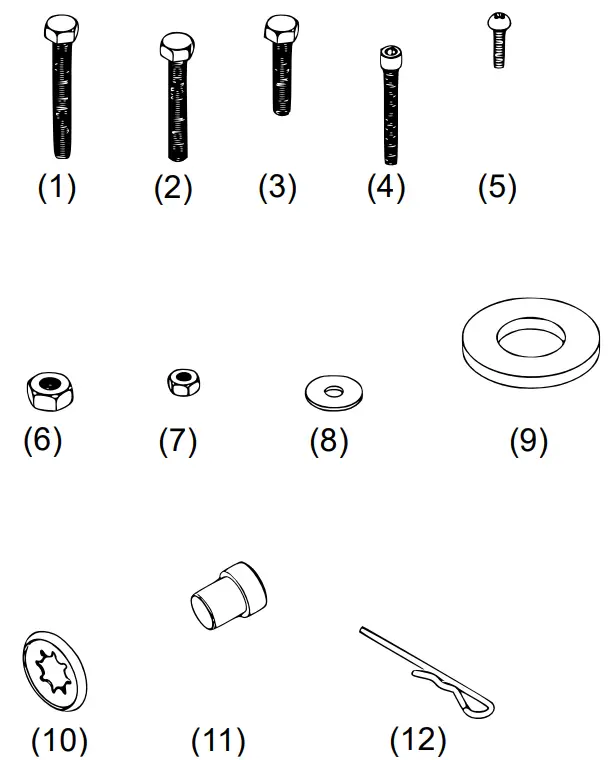 (1) (2) (3) (4) (5)

(6) (7) (8) (9)

(10) (11) (12)