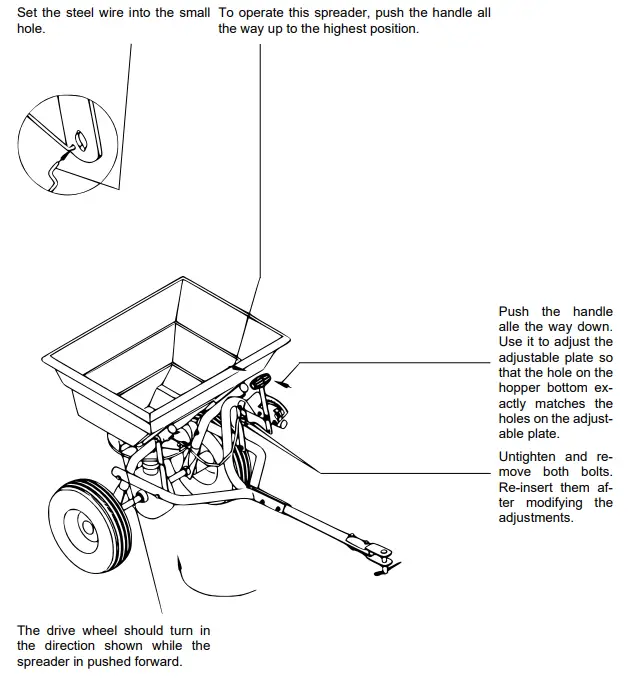 Set the steel wire into the small hole.

To operate this spreader, push the handle all the way up to the highest position.

Push the handle alle the way down. Use it to adjust the adjustable plate so that the hole on the hopper bottom exactly matches the holes on the adjustable plate.

Untighten and remove both bolts. Re-insert them after modifying the adjustments.

The drive wheel should turn in the direction shown while the spreader in pushed forward.